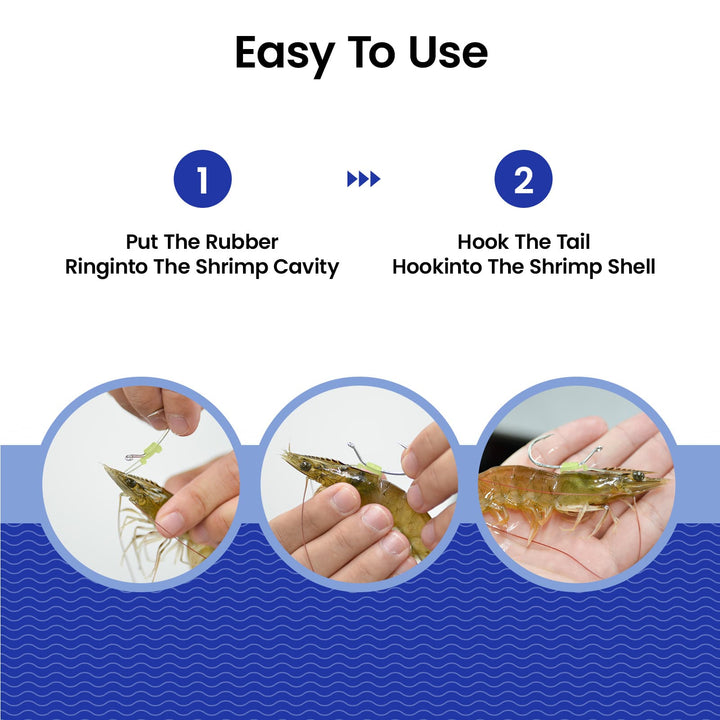 Easy To Use

1

Put The Rubber Ringinto The Shrimp Cavity

2

Hook The Tail Hookinto The Shrimp Shell